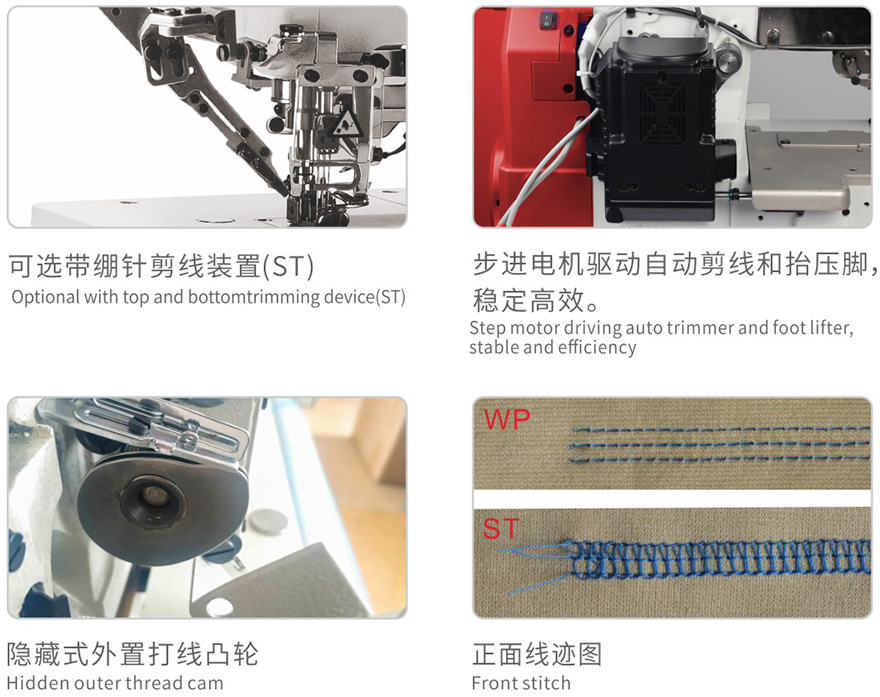 可选带绷针剪线装置(ST)
Optional with top and bottomtrimming device(ST)

步进电机驱动自动剪线和抬压脚，稳定高效。
Step motor driving auto trimmer and foot lifter, stable and efficiency

隐藏式外置打线凸轮
Hidden outer thread cam

WP

ST

正面线迹图
Front stitch