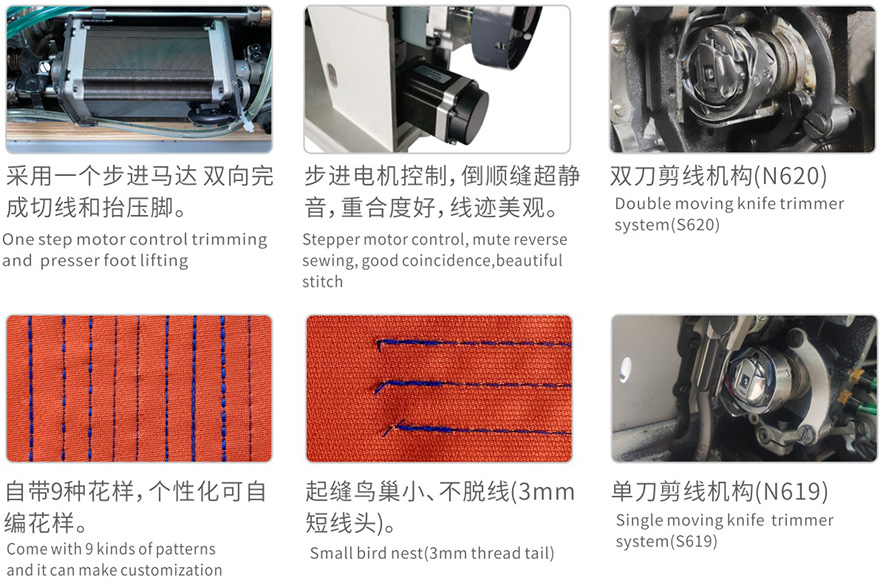 采用一个步进马达 双向完成切线和抬压脚。
One step motor control trimming and presser foot lifting

步进电机控制，倒顺缝超静音，重合度好，线迹美观。
Stepper motor control, mute reverse sewing, good coincidence,beautiful stitch

双刀剪线机构(N620)
Double moving knife trimmer system(S620)

自带9种花样，个性化可自编花样。
Come with 9 kinds of patterns and it can make customization

起缝鸟巢小、不脱线(3mm短线头)。
Small bird nest(3mm thread tail)

单刀剪线机构(N619)
Single moving knife trimmer system(S619)